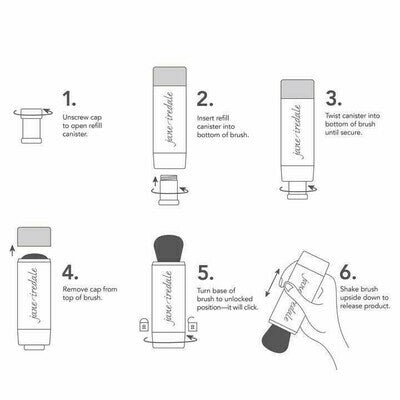 1.
Unscrew cap to open refill canister.

jane iredale

2.
Insert refill canister into bottom of brush.

jane iredale

3.
Twist canister into bottom of brush until secure.

jane iredale

4.
Remove cap from top of brush.

jane iredale

5.
Turn base of brush to unlocked position—it will click.

jane iredale

6.
Shake brush upside down to release product.